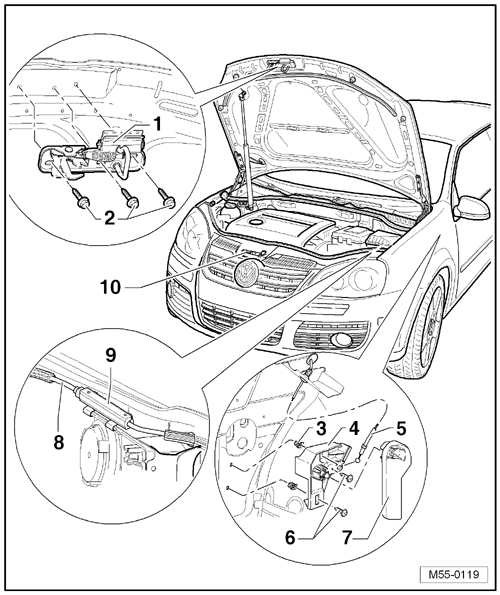 1
2
10
9
8
3
4
5
6
7
M55-0119