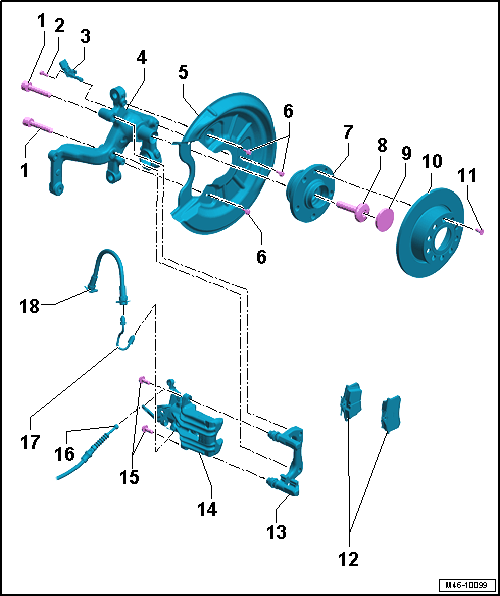 1
2
3
4
5
6
7
8
9
10
11
1
6
18
17
16
15
14
13
12
M46-10099