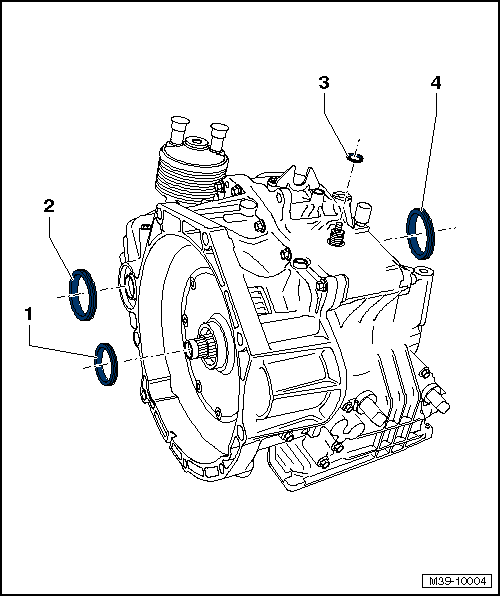 3
4
2
1
M39-10004