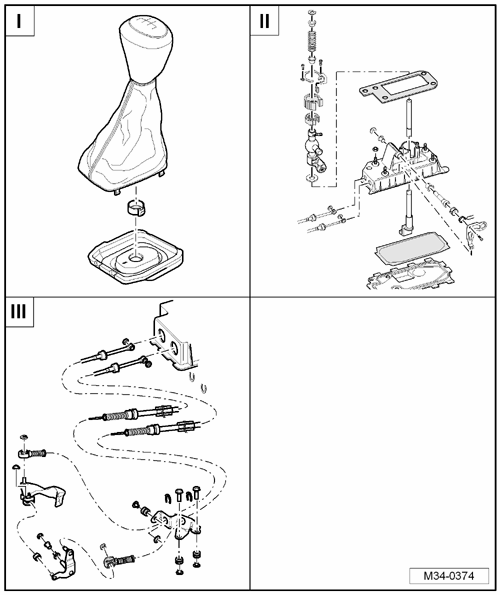 I

II

III

M34-0374