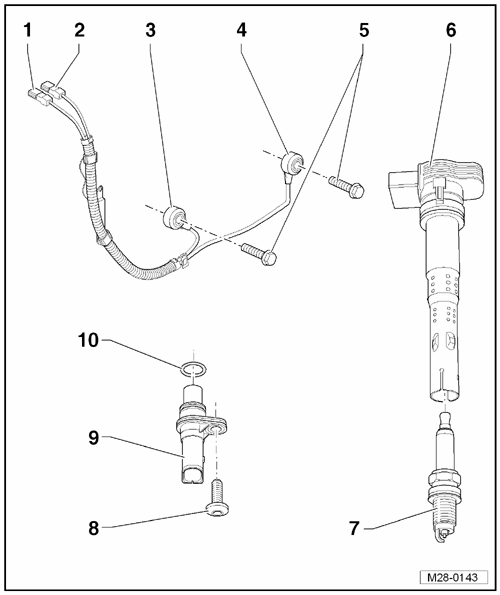 1
2
3
4
5
6
10
9
8
7
M28-0143