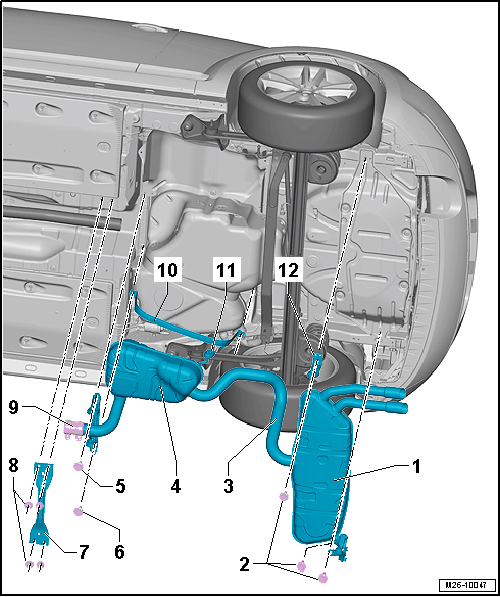 10
11
12
9
8
5
4
3
1
7
6
2
M26-10047