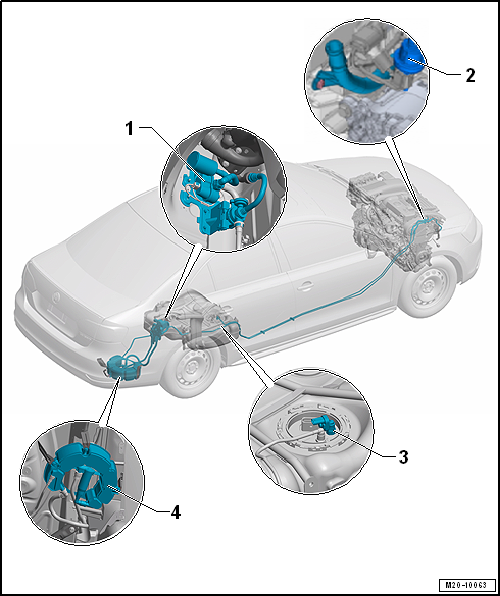 1
2
3
4
M20-10063