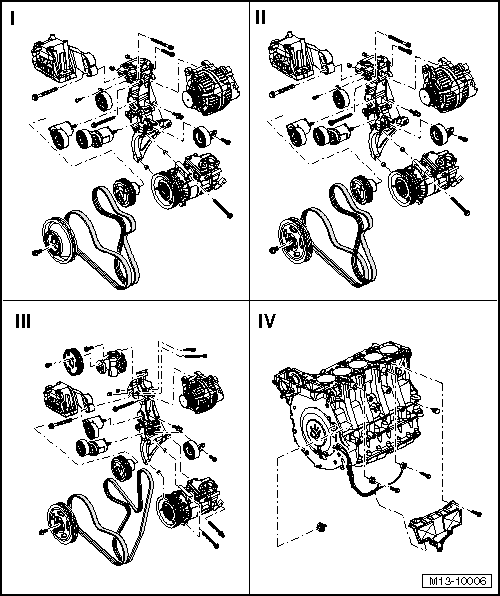 I

II

III

IV

M13-10006