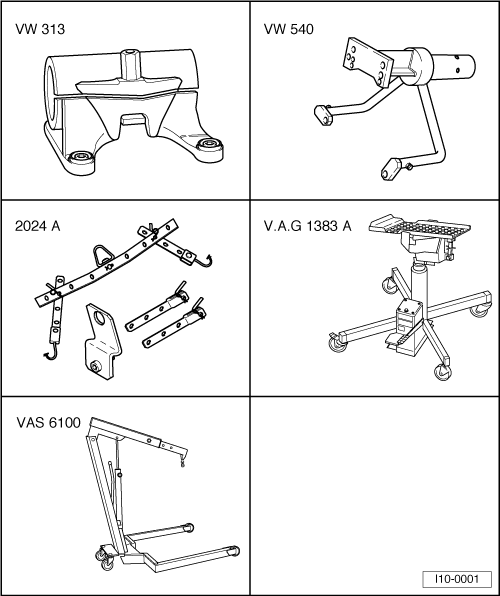 VW 313

VW 540

2024 A

V.A.G 1383 A

VAS 6100

I10-0001