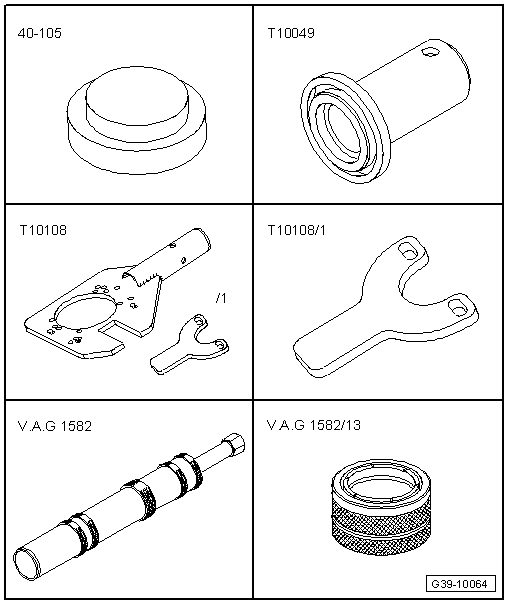 40-105

T10049

T10108

/1

T10108/1

V.A.G 1582

V.A.G 1582/13

G39-10064