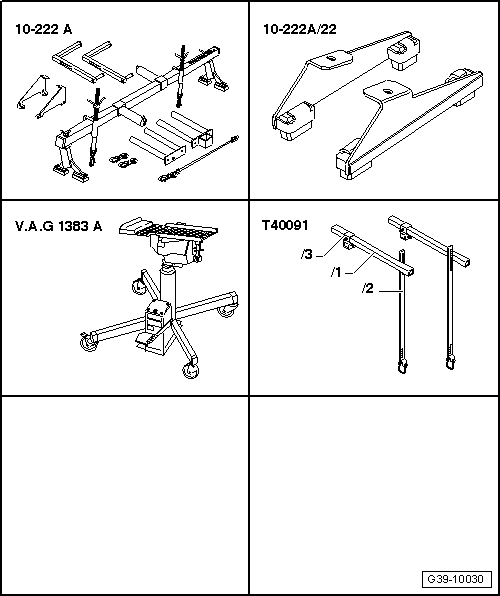 10-222 A

10-222A/22

V.A.G 1383 A

T40091

/3

/1

/2

G39-10030