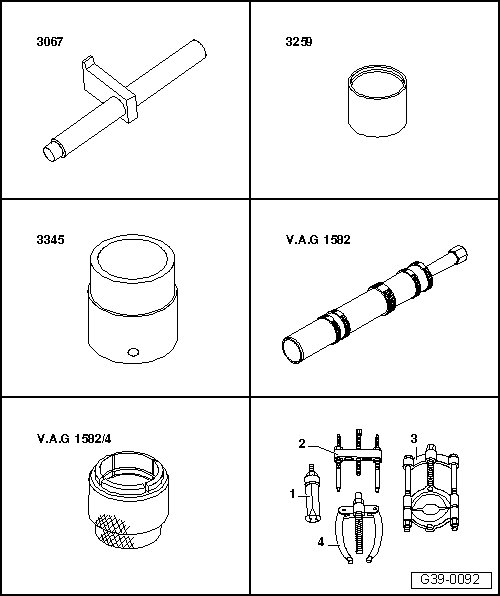 3067

3259

3345

V.A.G 1582

V.A.G 1582/4

2

3

1

4

G39-0092