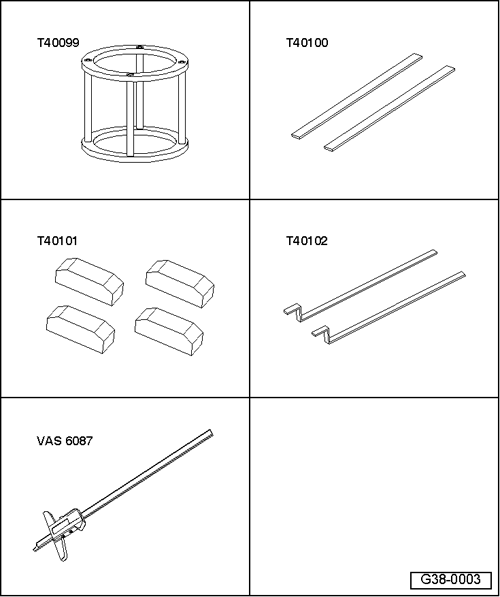 T40099

T40100

T40101

T40102

VAS 6087

G38-0003