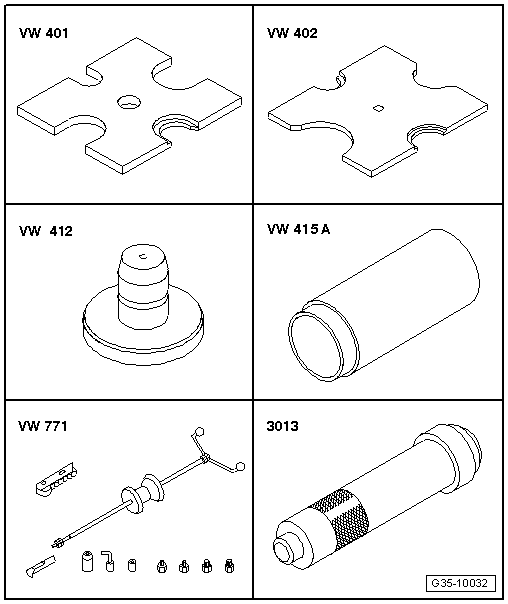 VW 401

VW 402

VW 412

VW 415 A

VW 771

3013

G35-10032