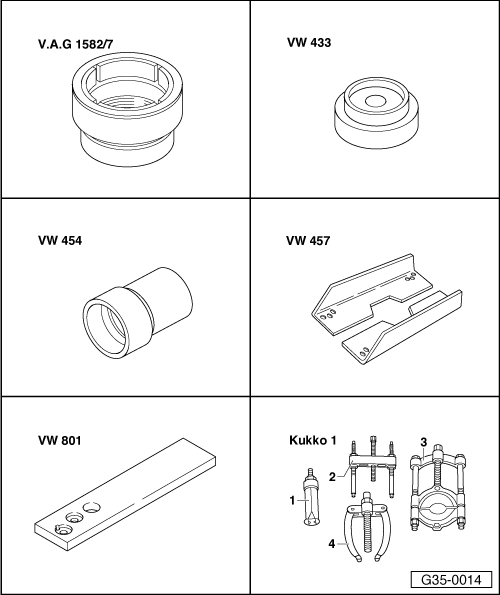 V.A.G 1582/7

VW 433

VW 454

VW 457

VW 801

Kukko 1

1

2

3

4

G35-0014