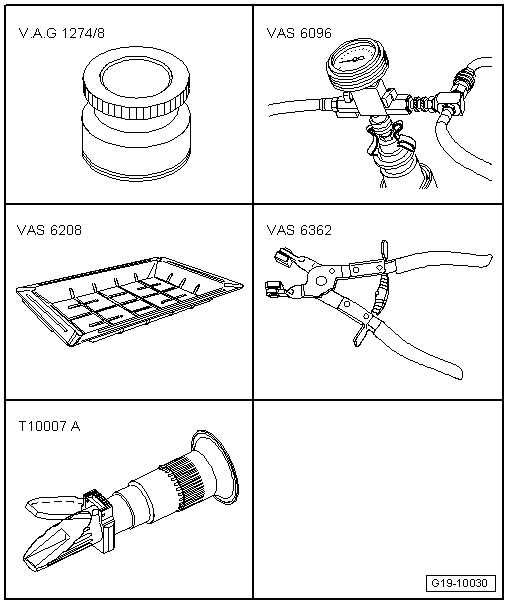 V.A.G 1274/8

VAS 6096

VAS 6208

VAS 6362

T10007 A

G19-10030