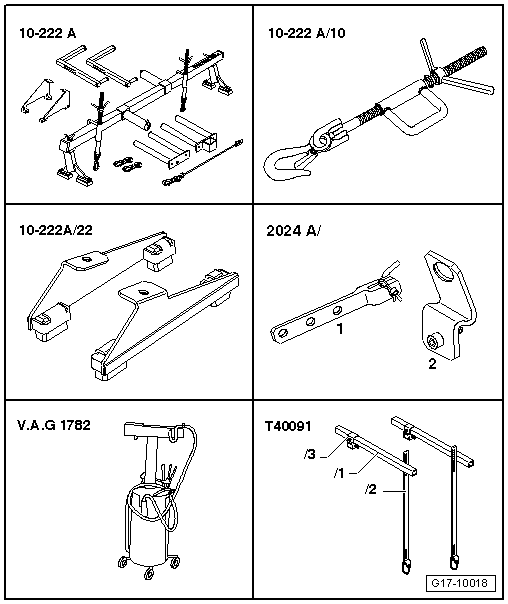 10-222 A

10-222 A/10

10-222A/22

2024 A/

1

2

V.A.G 1782

T40091

/3

/1

/2

G17-10018