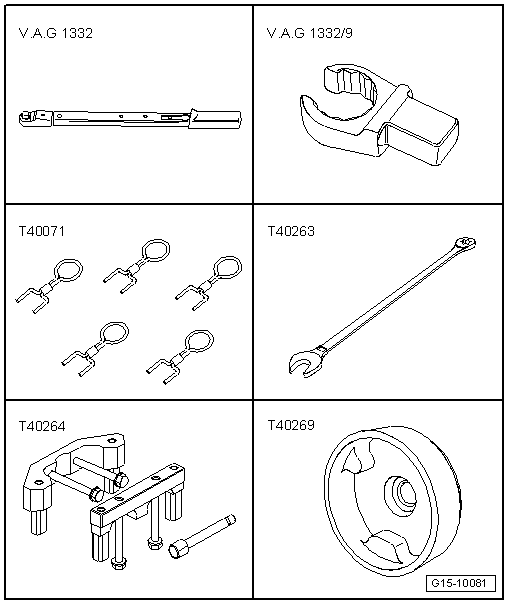 V.A.G 1332

V.A.G 1332/9

T40071

T40263

T40264

T40269

G15-10081