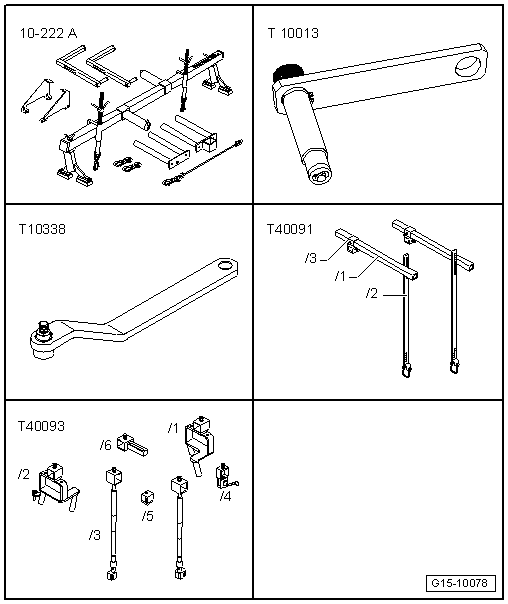 10-222 A

T 10013

T10338

T40091

/3

/1

/2

T40093

/6

/1

/2

/4

/5

/3

G15-10078