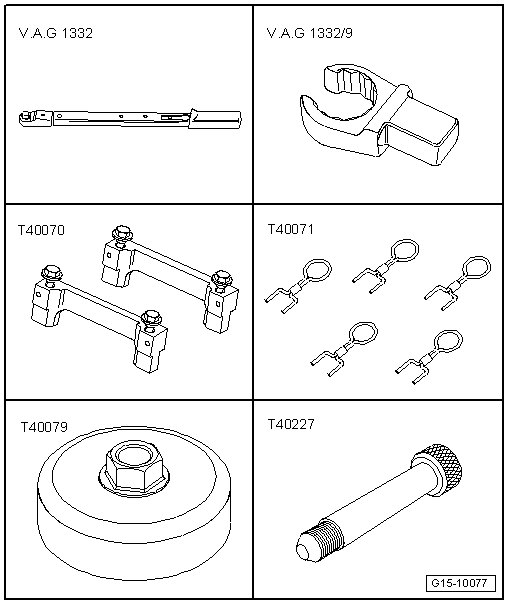 V.A.G 1332

V.A.G 1332/9

T40070

T40071

T40079

T40227

G15-10077