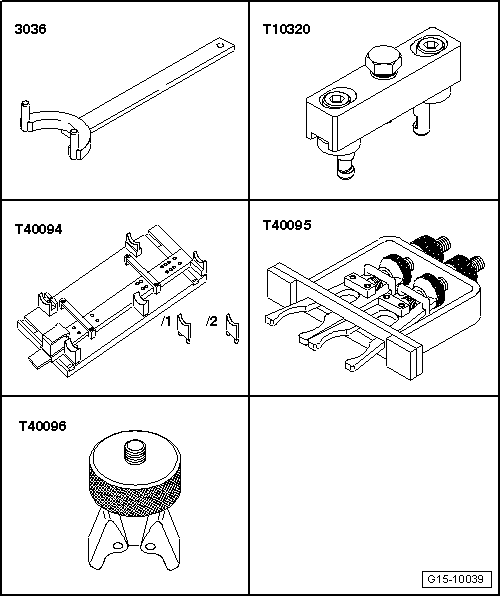 3036

T10320

T40094

/1 /2

T40095

T40096

G15-10039