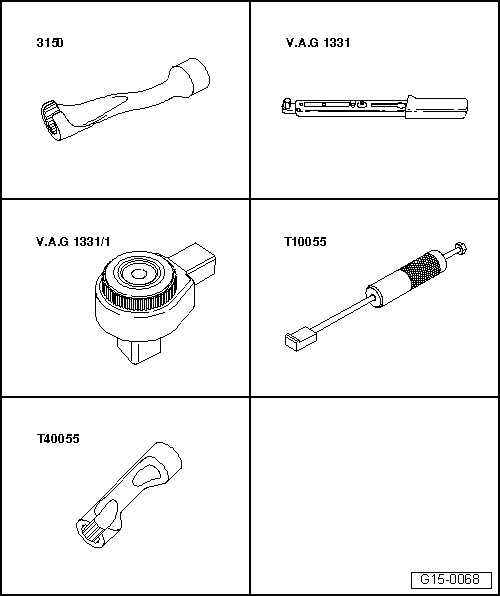 3150

V.A.G 1331

V.A.G 1331/1

T10055

T40055

G15-0068