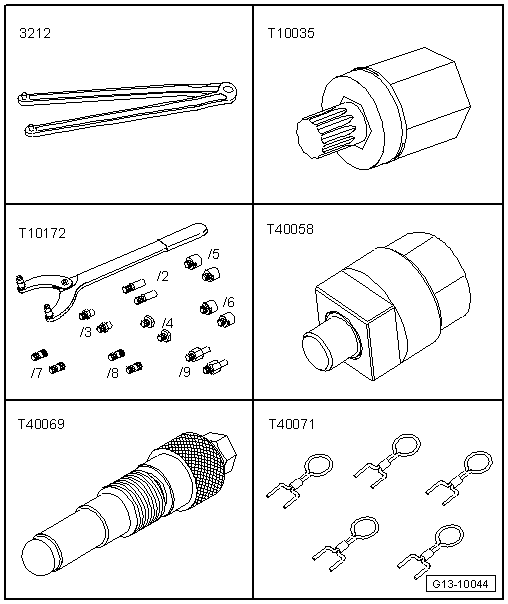 3212

T10035

T10172

/5

/2

/6

/3

/4

/7

/8

/9

T40058

T40069

T40071

G13-10044