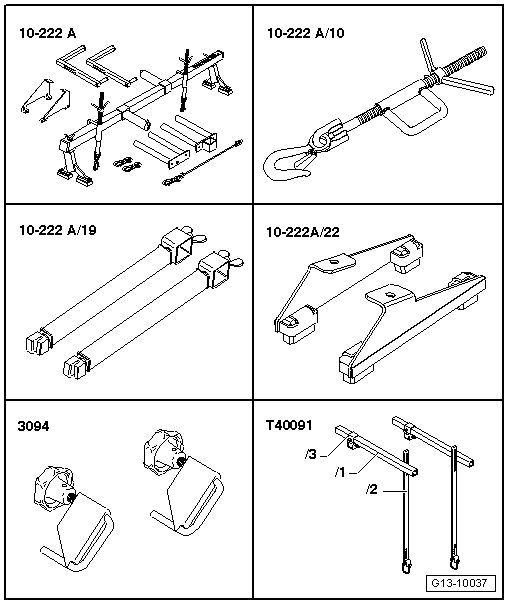 10-222 A

10-222 A/10

10-222 A/19

10-222A/22

3094

T40091

/3

/1

/2

G13-10037