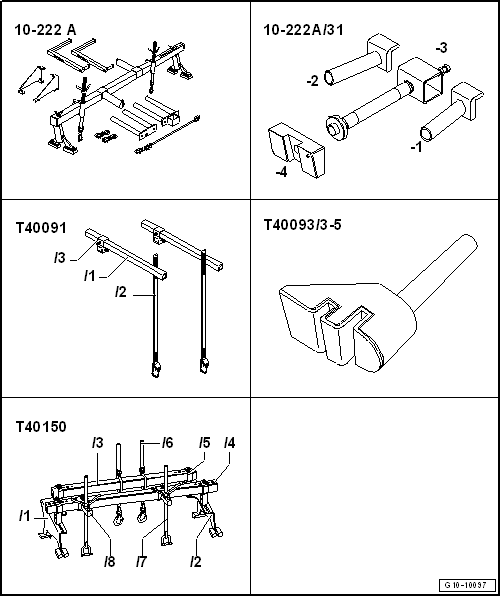 10-222 A

10-222A/31

-3

-2

-1

-4

T40091

/3

/1

/2

T40093/3-5

T40150

/3

/6

/5

/4

/1

/8

/7

/2

G 10-10037