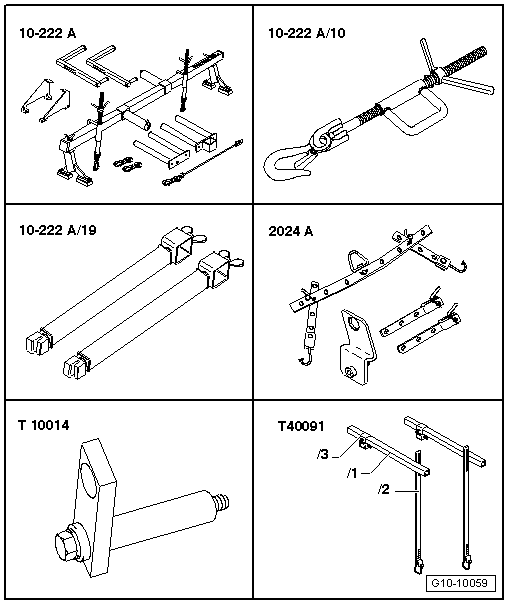 10-222 A

10-222 A/10

10-222 A/19

2024 A

T 10014

T40091

/3

/1

/2

G10-10059