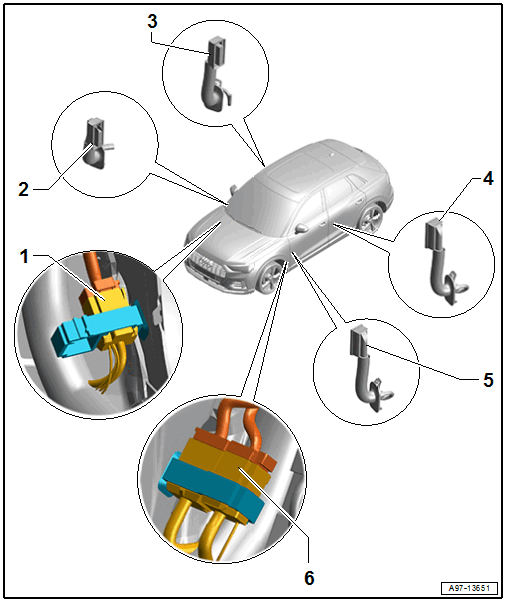 3
2
4
1
5
6
A97-13651