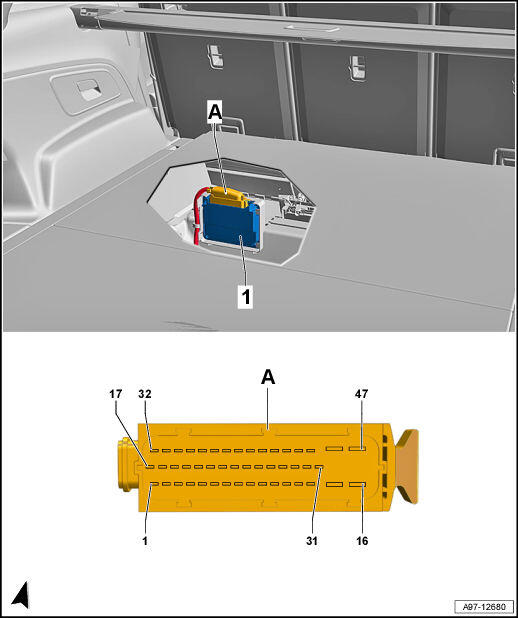 A

1

A

17

32

47

1

31

16

A97-12680