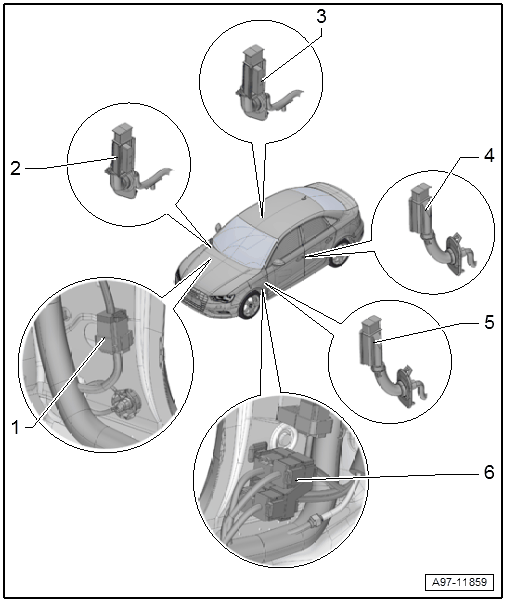 3
2
4
5
1
6
A97-11859