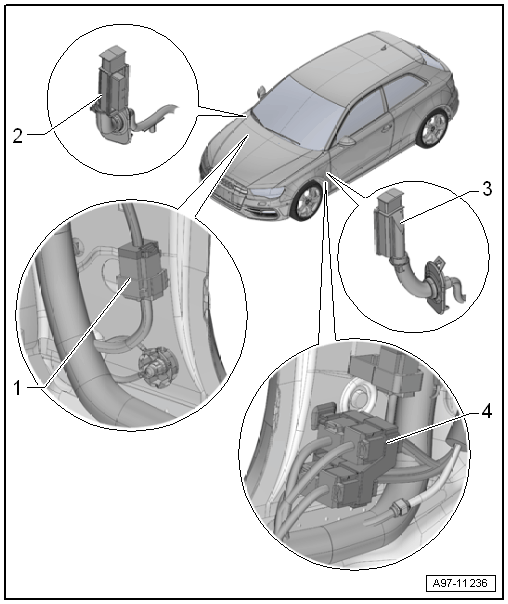 2
3
1
4
A97-11236