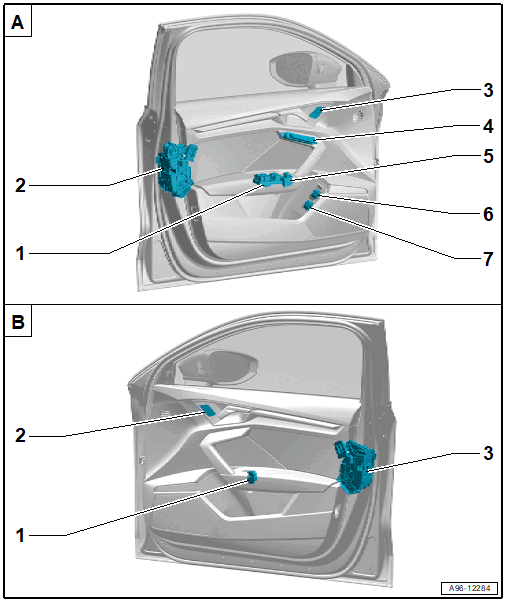 A

3

4

5

2

6

1

7

B

2

3

1

A96-12284