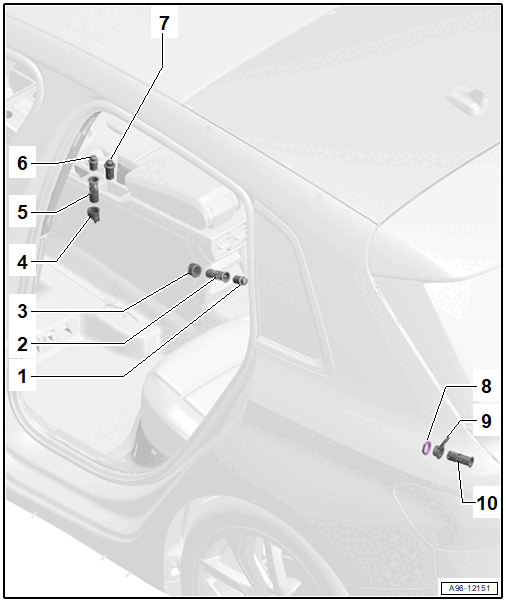 7
6
5
4
3
2
1
8
9
10
A96-12151