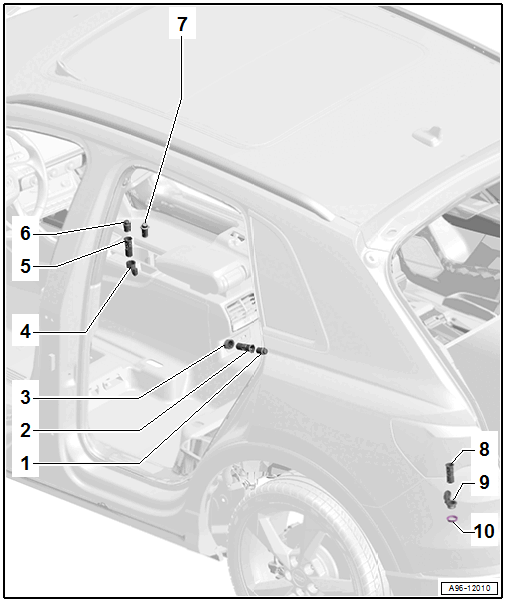 7
6
5
4
3
2
1
8
9
10
A96-12010