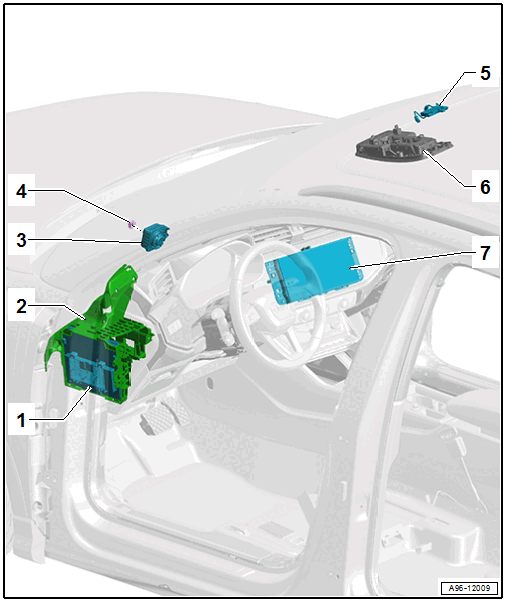 5
6
4
3
7
2
1
A96-12009