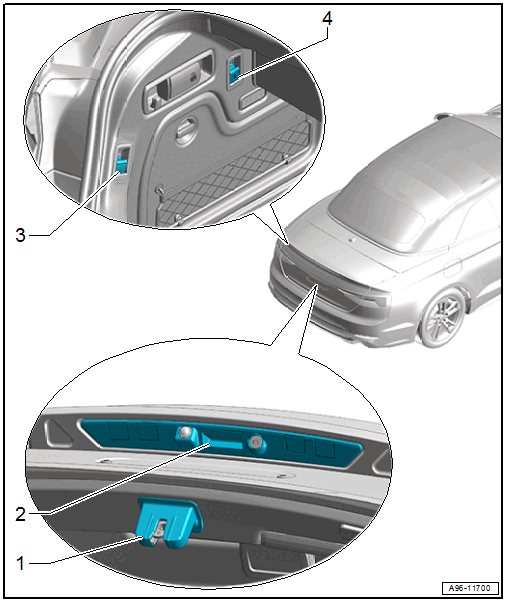 4
3
2
1
A96-11700