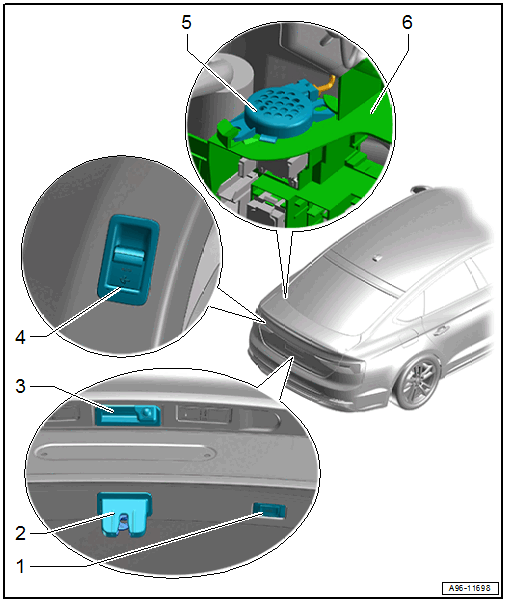 5
6
4
3
2
1
A96-11698