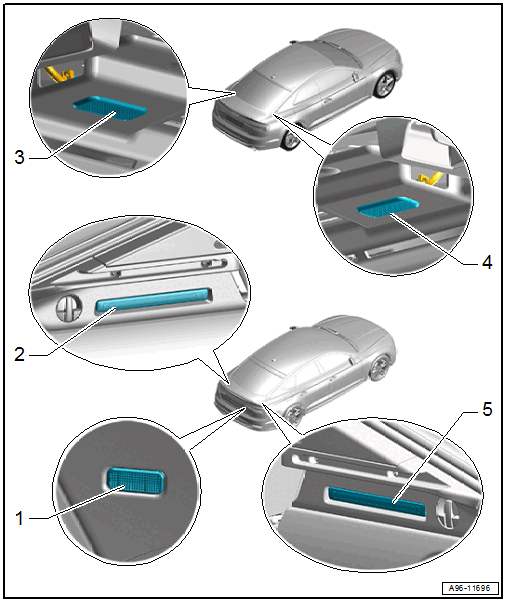 3
4
2
5
1
A96-11696