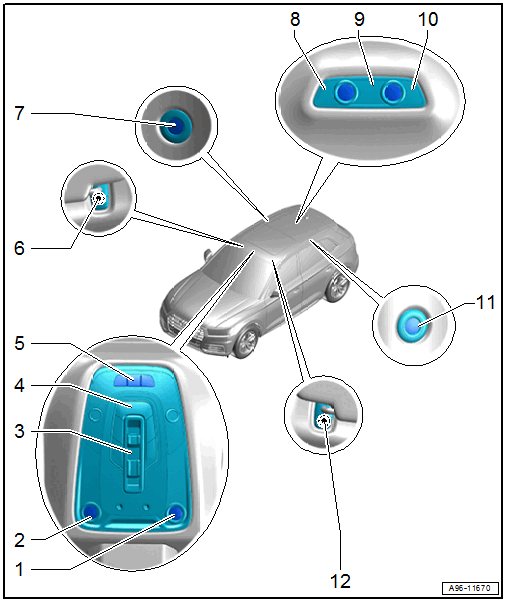 8
9
10
7
6
11
5
4
3
2
1
12
A96-11670