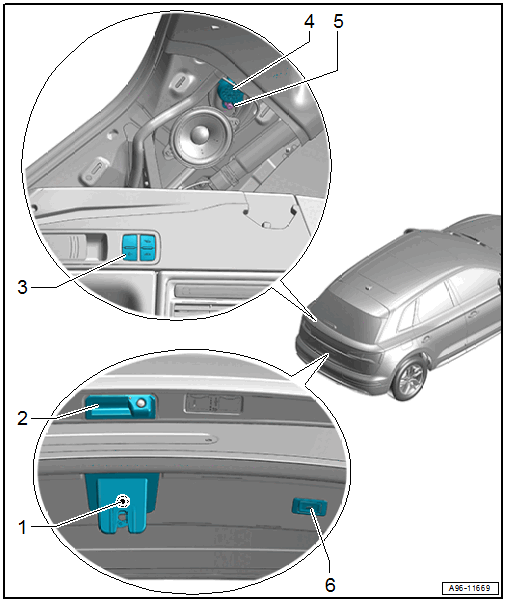 4
5
3
2
1
6
A96-11669