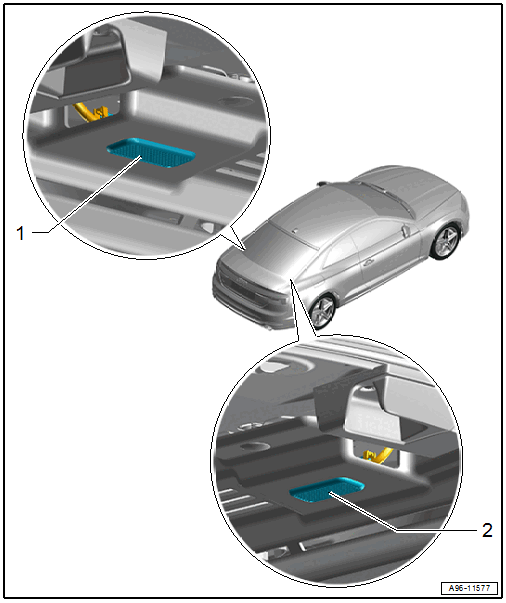 1

2

A96-11577