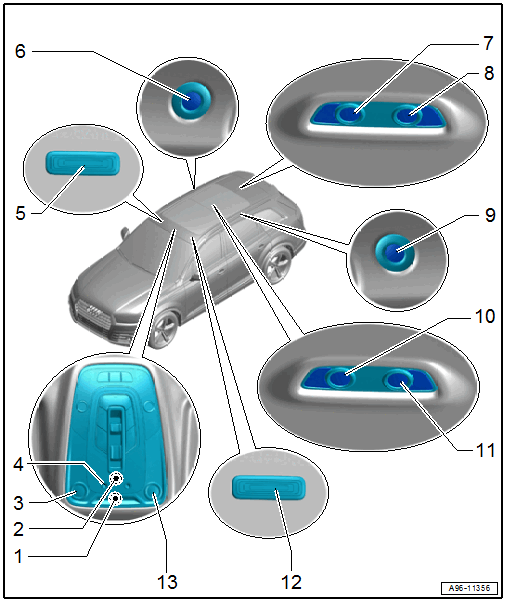 6
7
8
5
9
10
11
4
3
2
1
13
12
A96-11356