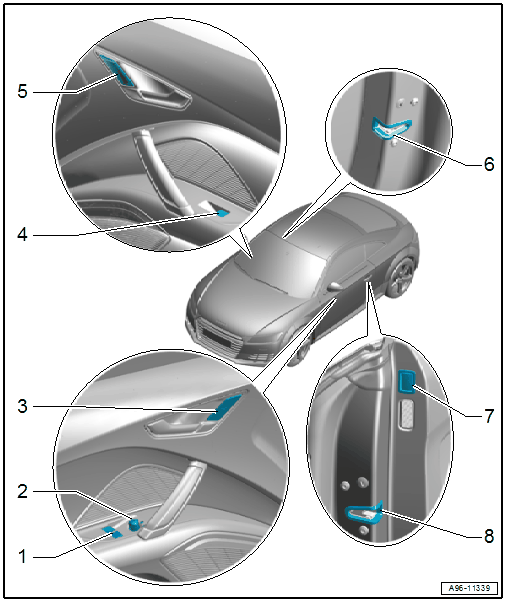 5
6
4
3
7
2
8
1
A96-11339