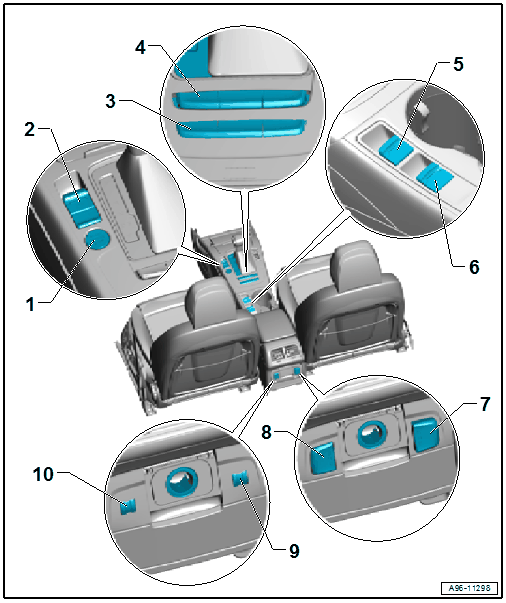 4
3
2
1
5
6
7
8
10
9
A96-11298