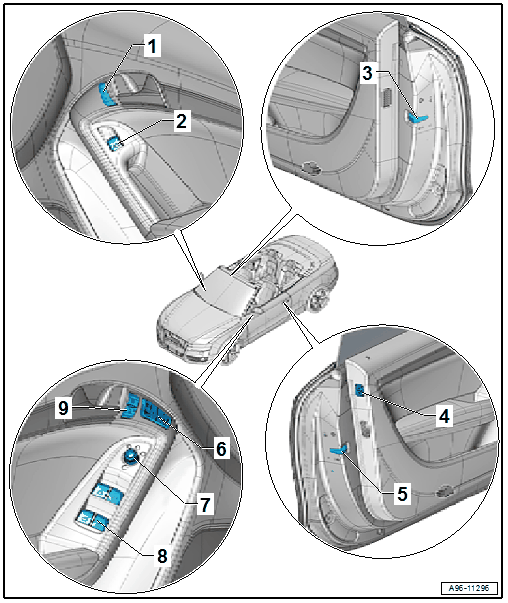 1
2
3
9
6
7
8
4
5
A96-11296