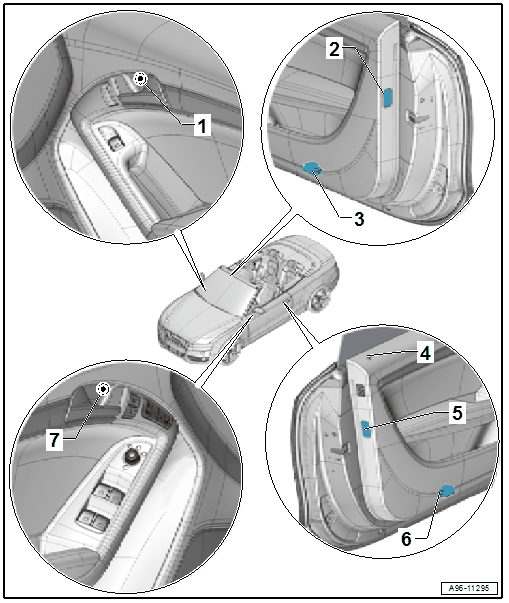 1
2
3
4
5
6
7
A96-11295