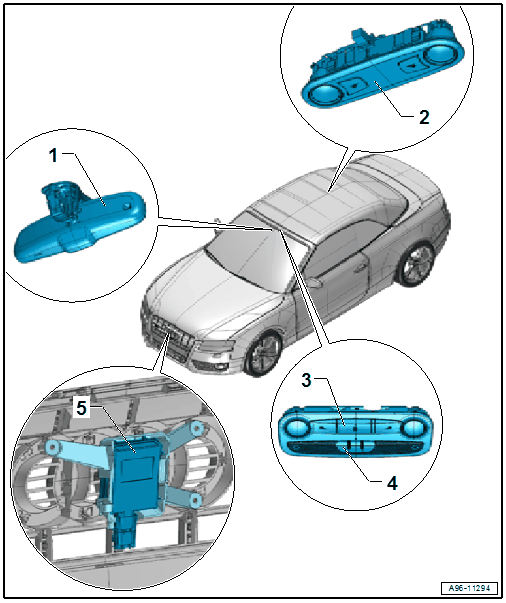 2
1
3
5
4
A96-11294