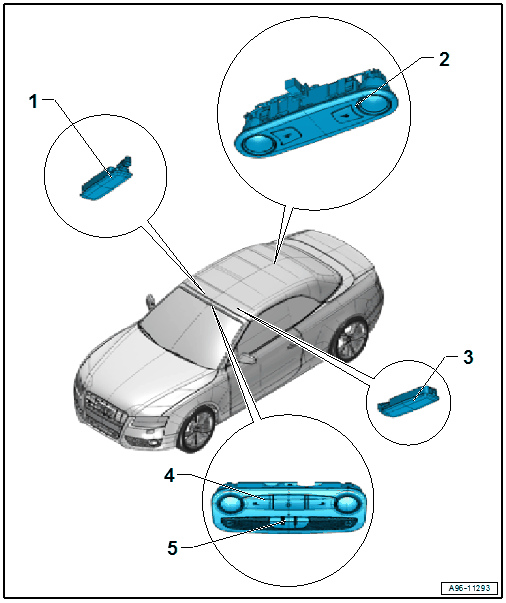 1
2
3
4
5
A96-11293