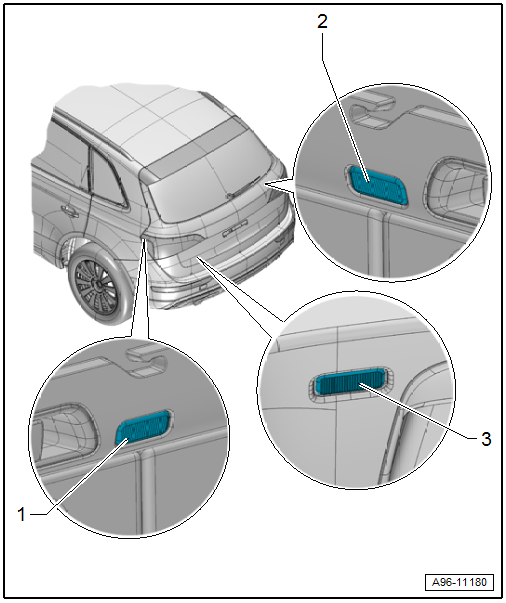 2

3

1

A96-11180