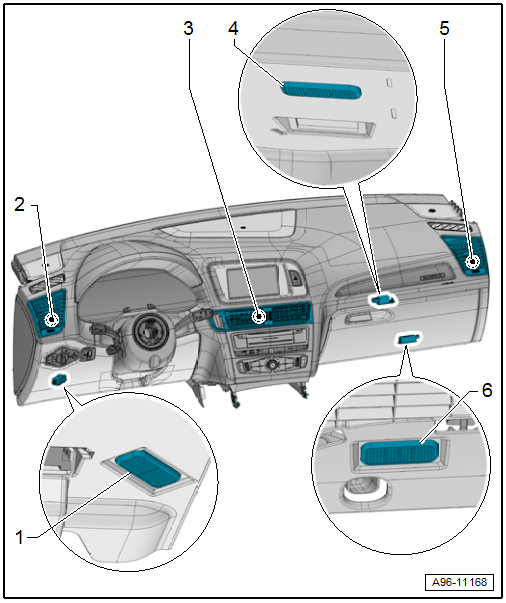 3
4
5
2
6
1
A96-11168