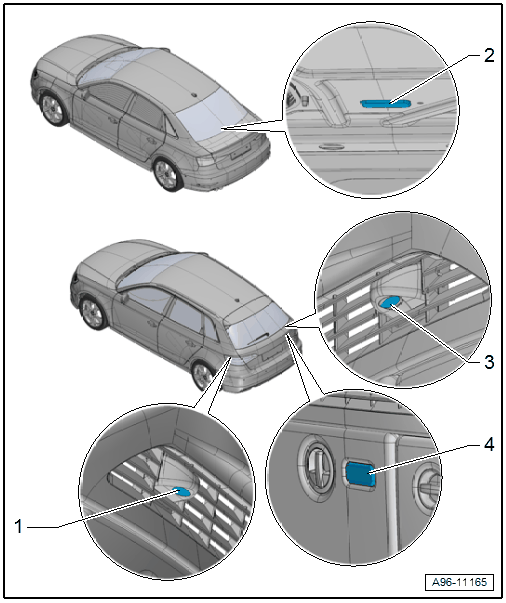 2

3

4

1

A96-11165